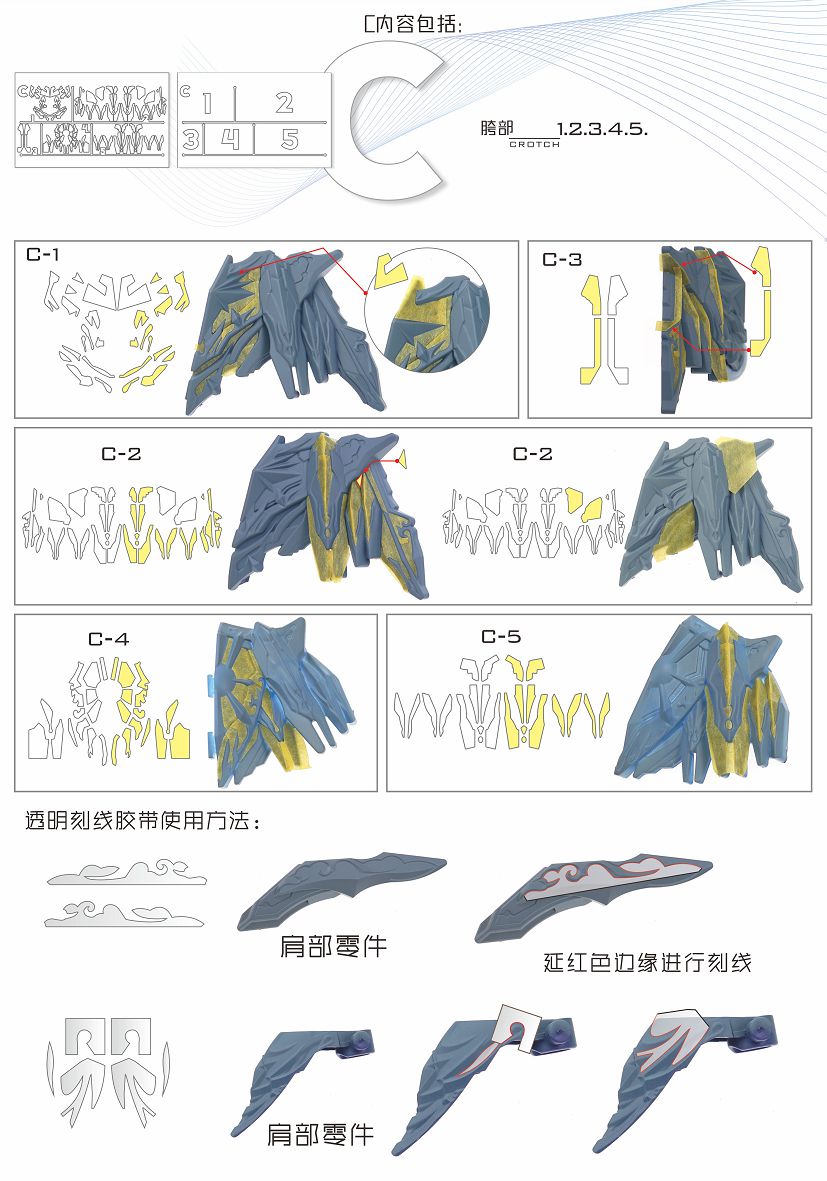 C内容包括:

C
1 2
3 4 5

C

胯部 1.2.3.4.5.
CROTCH

C-1

C-3

C-2

C-2

C-4

C-5

透明刻线胶带使用方法：

肩部零件

延红色边缘进行刻线

肩部零件